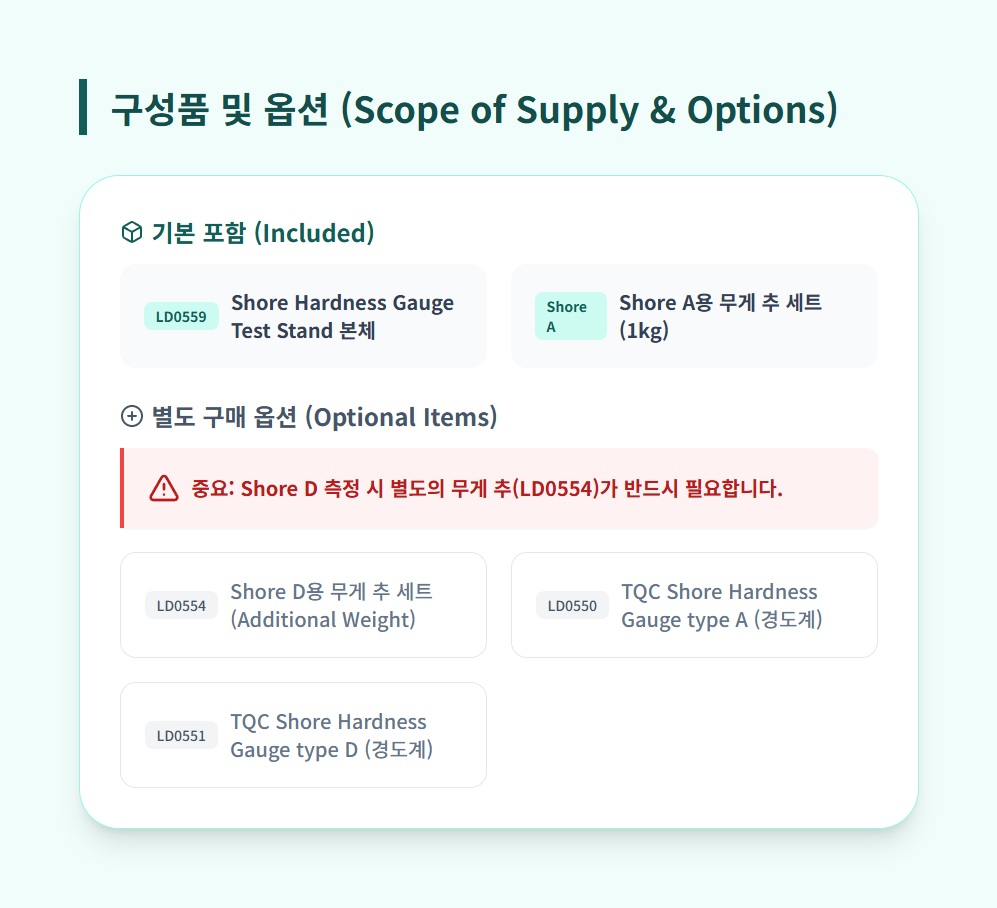 구성품 및 옵션 (Scope of Supply & Options)

기본 포함 (Included)

LD0559 Shore Hardness Gauge Test Stand 본체

Shore A Shore A용 무게 추 세트 (1kg)

별도 구매 옵션 (Optional Items)

중요: Shore D 측정 시 별도의 무게 추(LD0554)가 반드시 필요합니다.

LD0554 Shore D용 무게 추 세트 (Additional Weight)

LD0550 TQC Shore Hardness Gauge type A (경도계)

LD0551 TQC Shore Hardness Gauge type D (경도계)